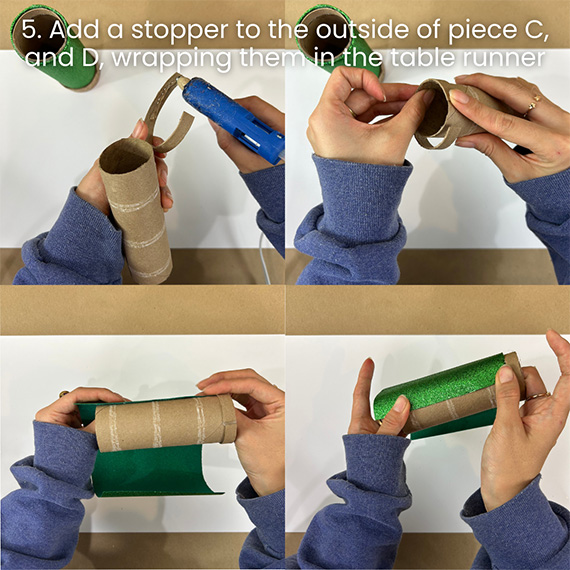 5. Add a stopper to the outside of piece C, and D, wrapping them in the table runner